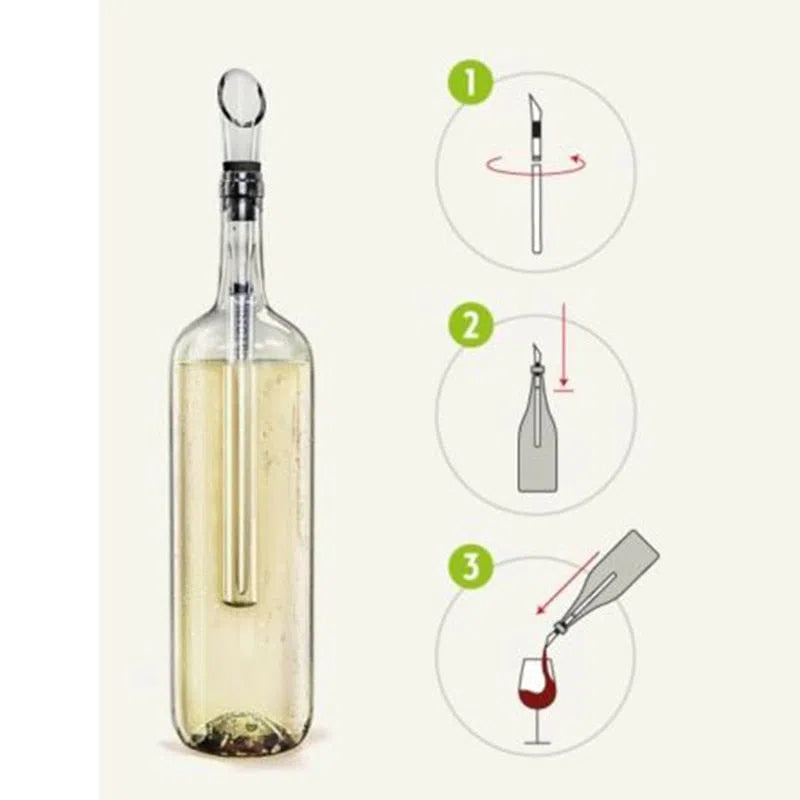 1

2

3