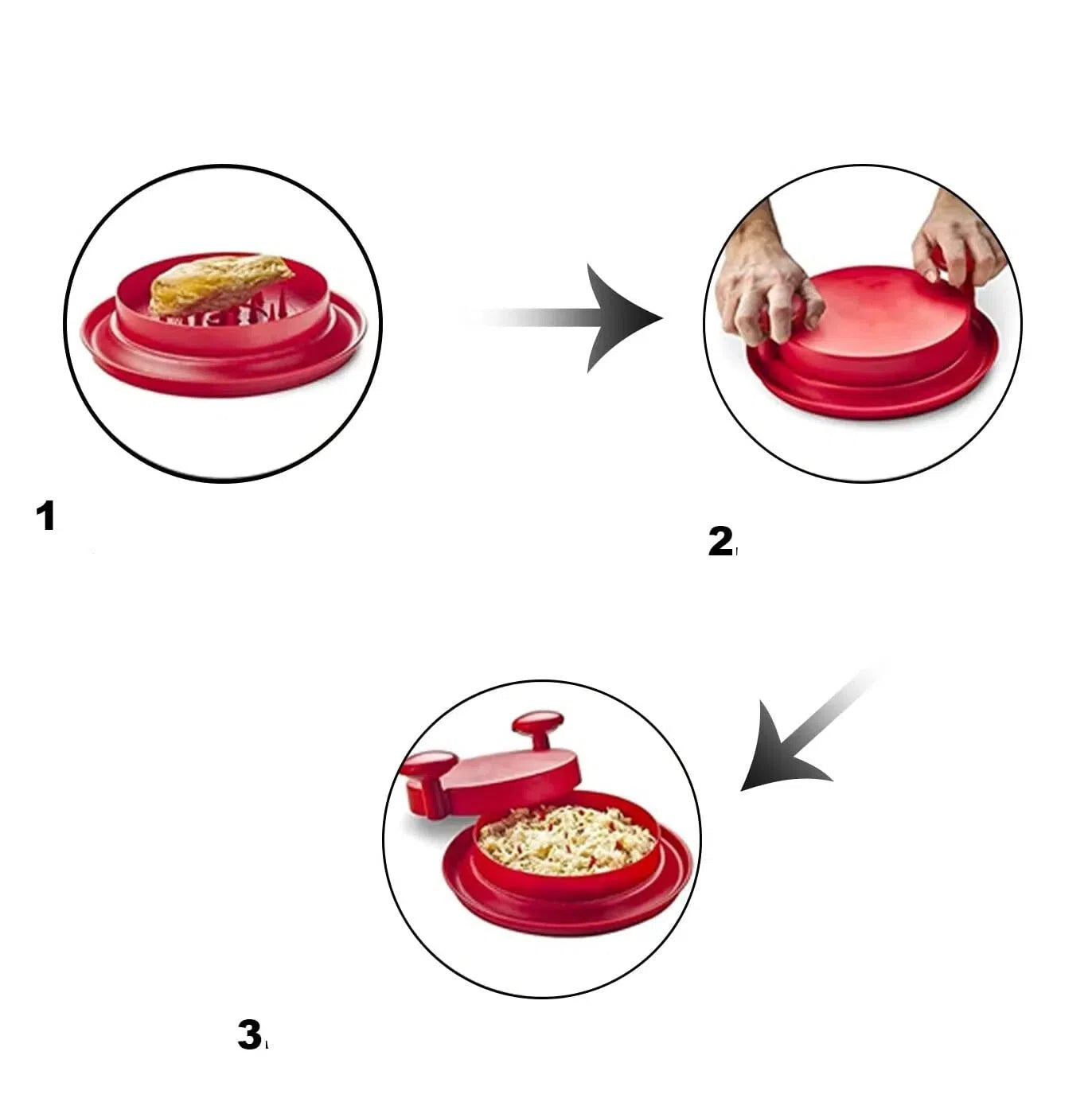 1

2

3