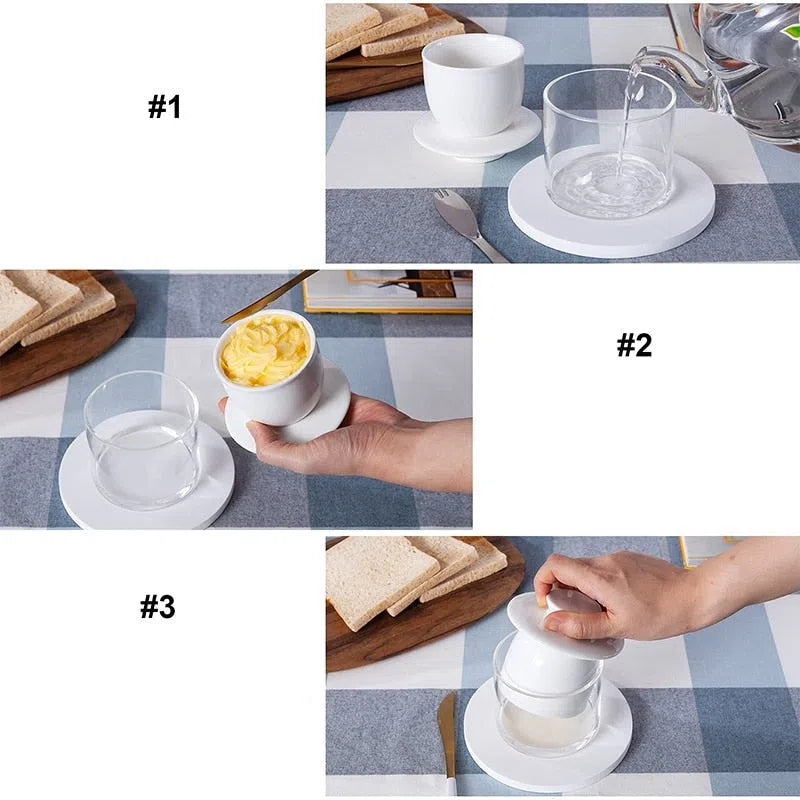 #1

#2

#3