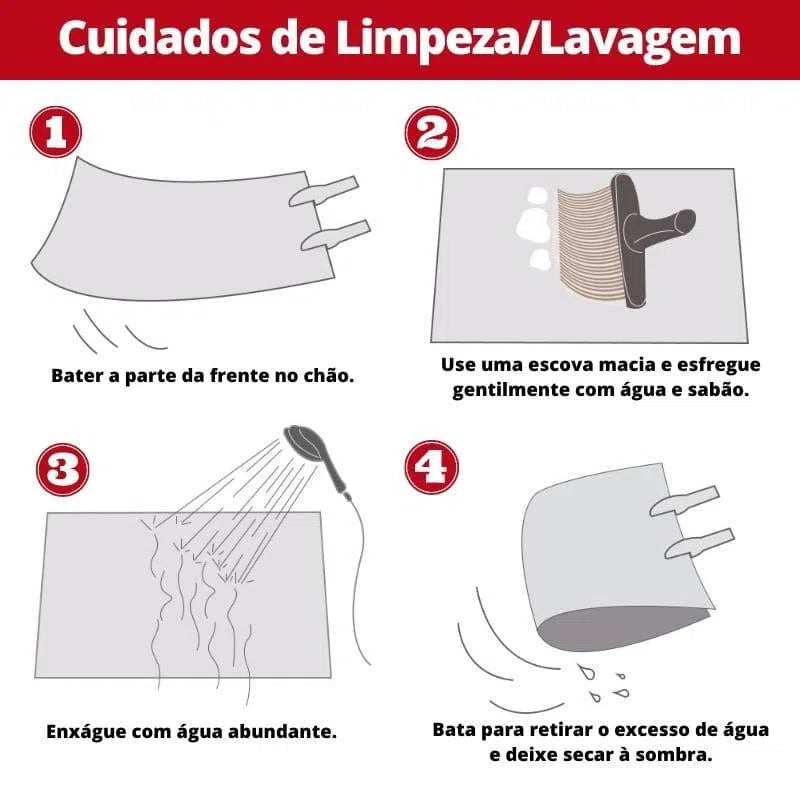 Cuidados de Limpeza/Lavagem

1

Bater a parte da frente no chão.

2

Use uma escova macia e esfregue gentilmente com água e sabão.

3

Enxágue com água abundante.

4

Bata para retirar o excesso de água e deixe secar à sombra.