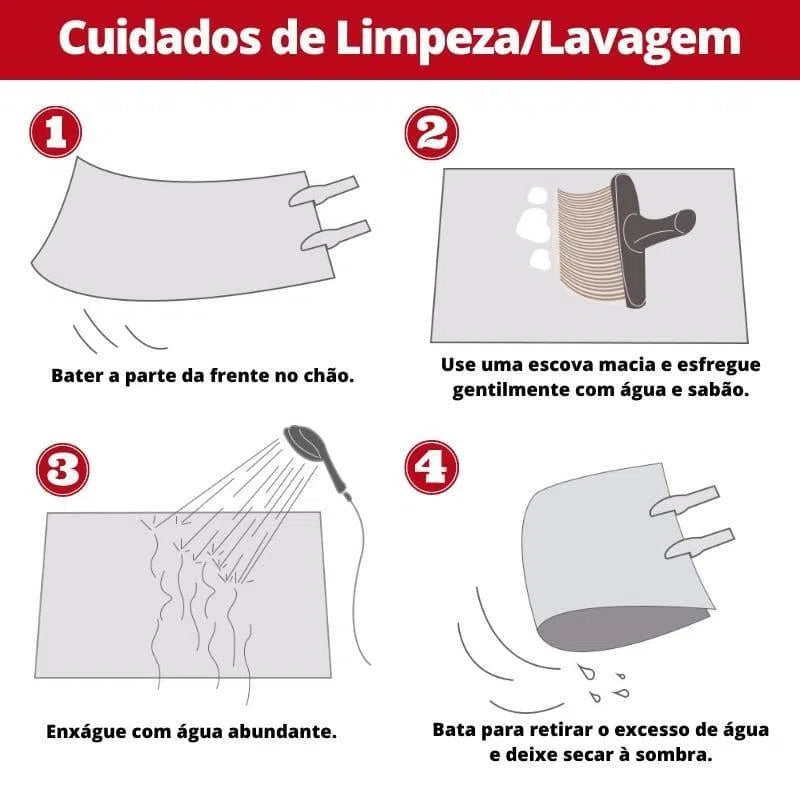 Cuidados de Limpeza/Lavagem

1

Bater a parte da frente no chão.

2

Use uma escova macia e esfregue gentilmente com água e sabão.

3

Enxágue com água abundante.

4

Bata para retirar o excesso de água e deixe secar à sombra.