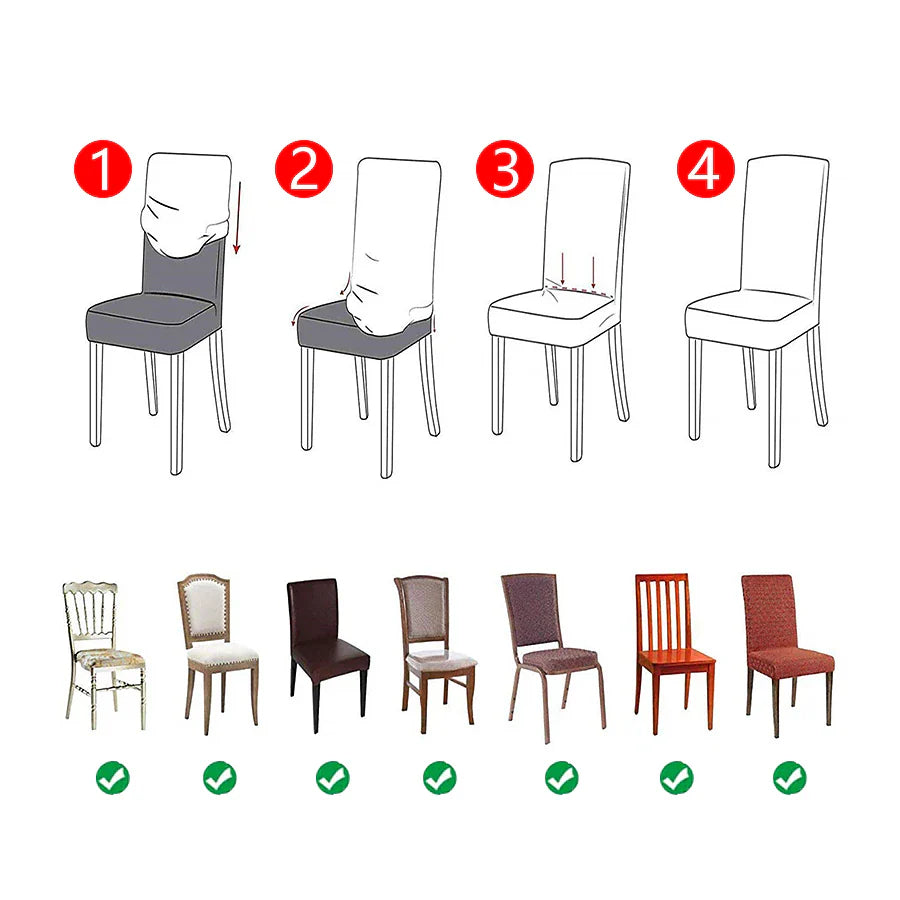 1 2 3 4